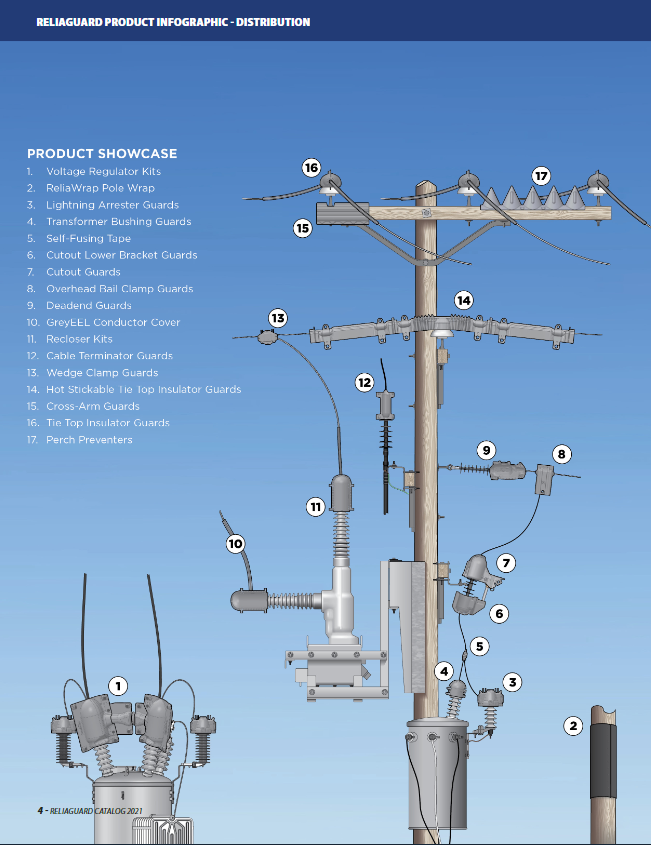 RELIAGUARD PRODUCT INFOGRAPHIC - DISTRIBUTION

PRODUCT SHOWCASE
1. Voltage Regulator Kits
2. ReliaWrap Pole Wrap
3. Lightning Arrester Guards
4. Transformer Bushing Guards
5. Self-Fusing Tape
6. Cutout Lower Bracket Guards
7. Cutout Guards
8. Overhead Bail Clamp Guards
9. Deadend Guards
10. GreyEEL Conductor Cover
11. Recloser Kits
12. Cable Terminator Guards
13. Wedge Clamp Guards
14. Hot Stickable Tie Top Insulator Guards
15. Cross-Arm Guards
16. Tie Top Insulator Guards
17. Perch Preventers

16
17
15
14
13
12
9
8
11
10
7
6
5
4
3
1
2

4 - RELIAGUARD CATALOG 2021